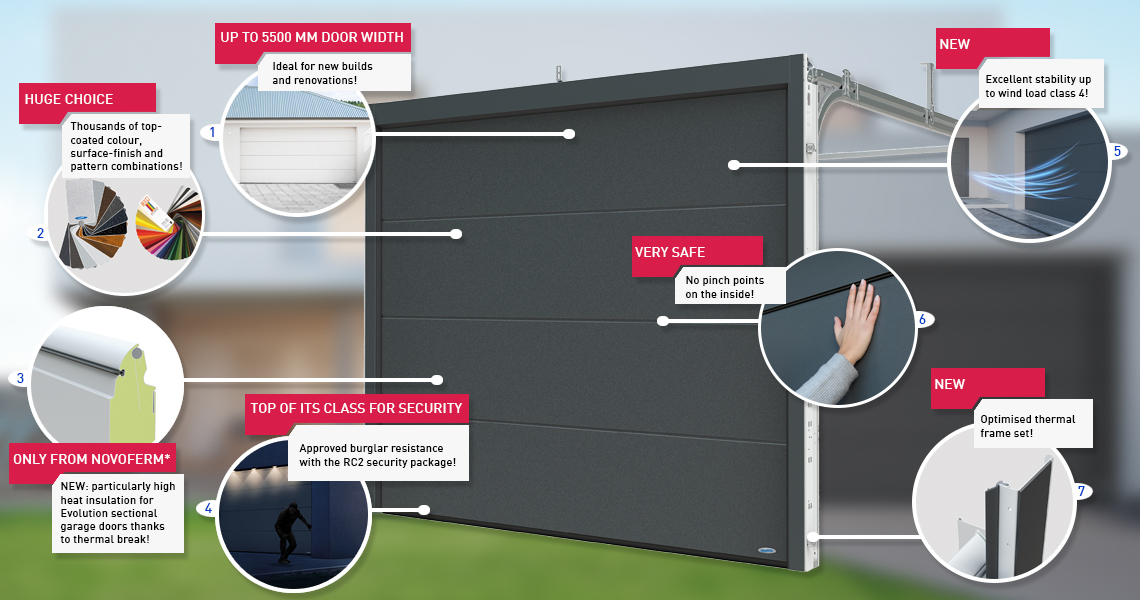 UP TO 5500 MM DOOR WIDTH

Ideal for new builds and renovations!

1

HUGE CHOICE

Thousands of top-coated colour, surface-finish and pattern combinations!

2

3

ONLY FROM NOVOFERM*

NEW: particularly high heat insulation for Evolution sectional garage doors thanks to thermal break!

TOP OF ITS CLASS FOR SECURITY

Approved burglar resistance with the RC2 security package!

4

NEW

Excellent stability up to wind load class 4!

5

VERY SAFE

No pinch points on the inside!

6

NEW

Optimised thermal frame set!

7