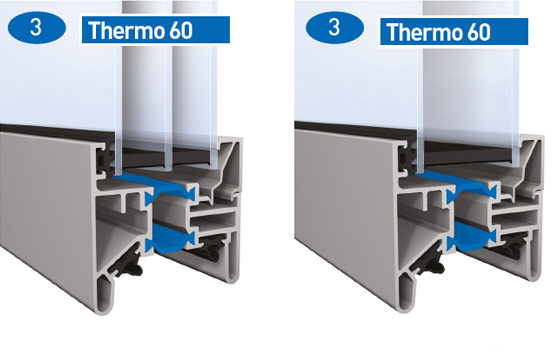 3 Thermo 60

3 Thermo 60